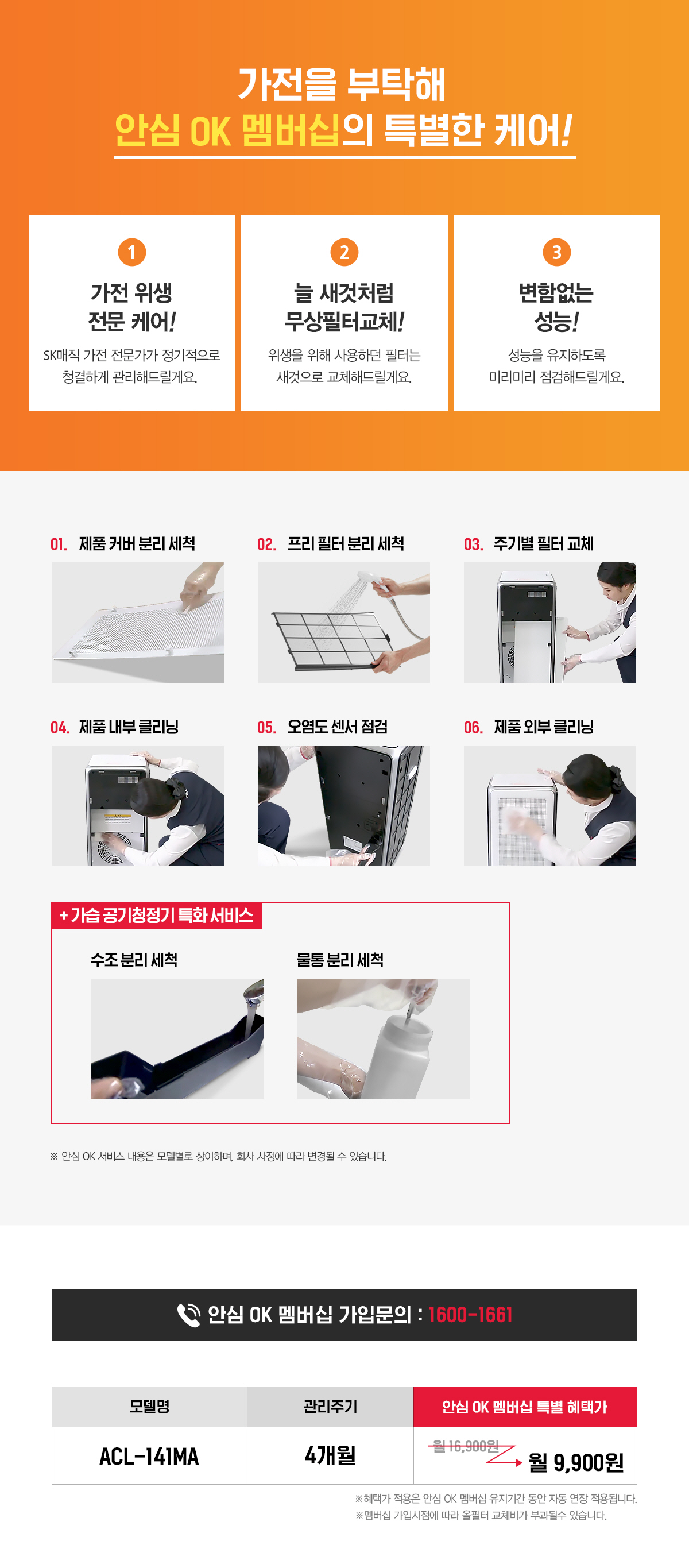 가전을 부탁해
안심 OK 멤버십의 특별한 케어!

1
가전 위생 전문 케어!
SK매직 가전 전문가가 정기적으로 청결하게 관리해드릴게요.

2
늘 새것처럼 무상필터교체!
위생을 위해 사용하던 필터는 새것으로 교체해드릴게요.

3
변함없는 성능!
성능을 유지하도록 미리미리 점검해드릴게요.

01. 제품 커버 분리 세척

02. 프리 필터 분리 세척

03. 주기별 필터 교체

04. 제품 내부 클리닝

05. 오염도 센서 점검

06. 제품 외부 클리닝

+ 가습 공기청정기 특화 서비스

수조 분리 세척

물통 분리 세척

※ 안심 OK 서비스 내용은 모델별로 상이하며, 회사 사정에 따라 변경될 수 있습니다.

안심 OK 멤버십 가입문의 : 1600-1661

| 모델명 | 관리주기 | 안심 OK 멤버십 특별 혜택가 |
|---|---|---|
| ACL-141MA | 4개월 | 월 16,900원 월 9,900원 |

※혜택가 적용은 안심 OK 멤버십 유지기간 동안 자동 연장 적용됩니다.
※멤버십 가입시점에 따라 올필터 교체비가 부과될수 있습니다.